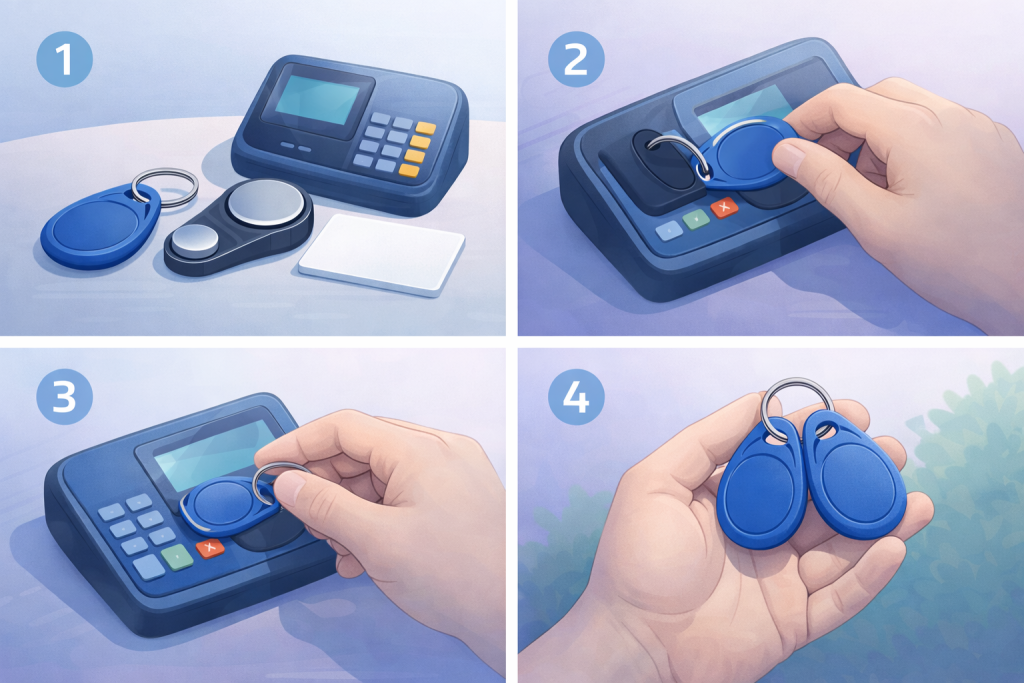 1

2

3

4